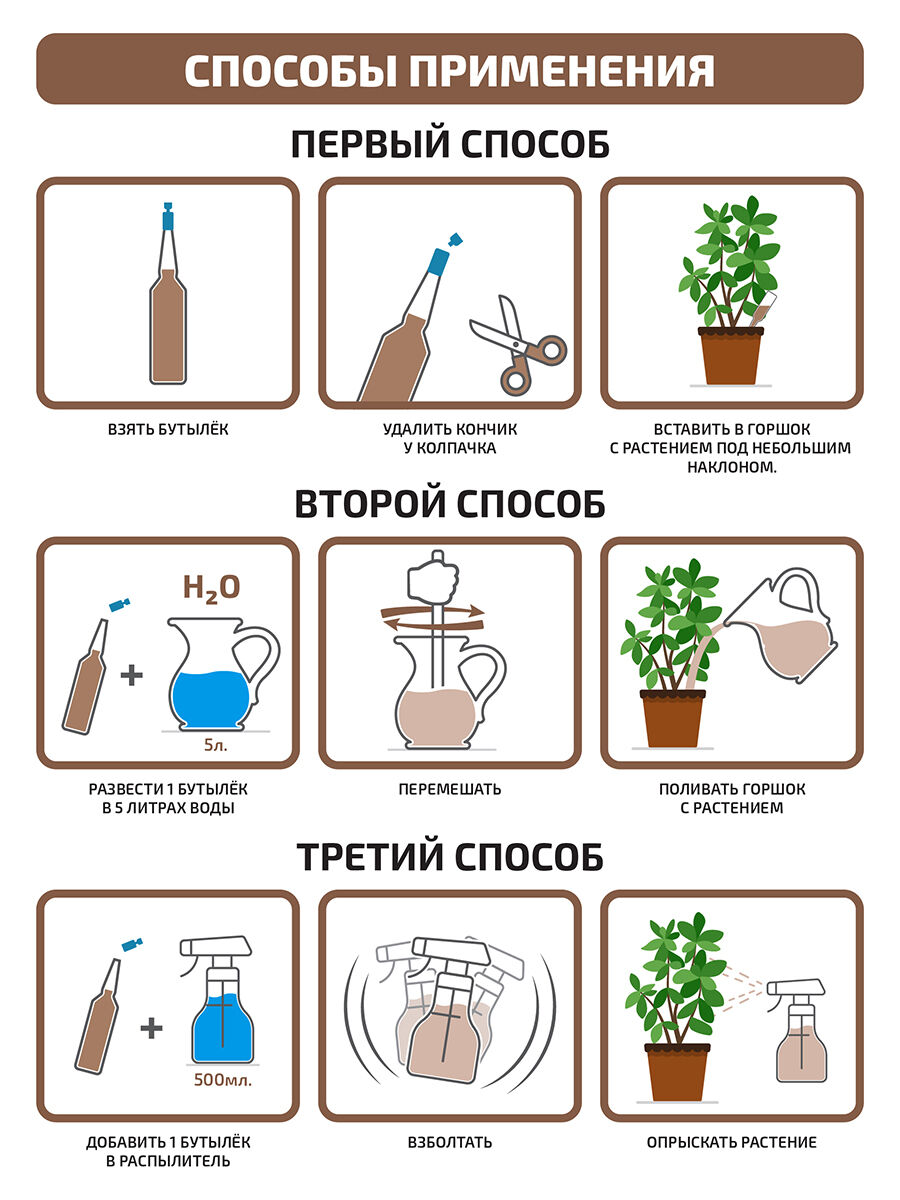 СПОСОБЫ ПРИМЕНЕНИЯ

ПЕРВЫЙ СПОСОБ

ВЗЯТЬ БУТЫЛЁК

УДАЛИТЬ КОНЧИК У КОЛПАЧКА

ВСТАВИТЬ В ГОРШОК С РАСТЕНИЕМ ПОД НЕБОЛЬШИМ НАКЛОНОМ.

ВТОРОЙ СПОСОБ

$H_2O$

5л.

РАЗВЕСТИ 1 БУТЫЛЁК В 5 ЛИТРАХ ВОДЫ

ПЕРЕМЕШАТЬ

ПОЛИВАТЬ ГОРШОК С РАСТЕНИЕМ

ТРЕТИЙ СПОСОБ

500мл.

ДОБАВИТЬ 1 БУТЫЛЁК В РАСПЫЛИТЕЛЬ

ВЗБОЛТАТЬ

ОПРЫСКАТЬ РАСТЕНИЕ